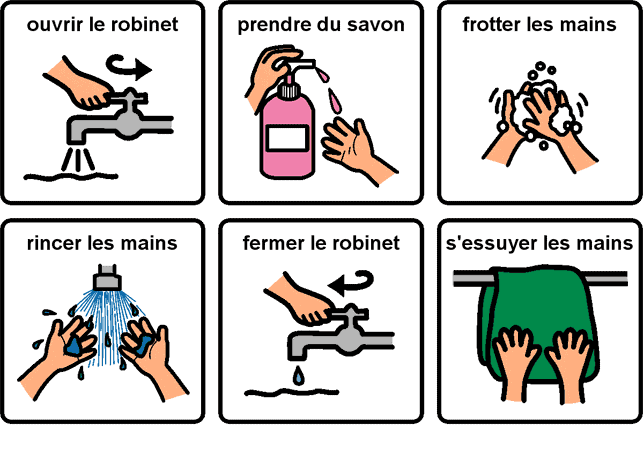 ouvrir le robinet

prendre du savon

frotter les mains

rincer les mains

fermer le robinet

s'essuyer les mains